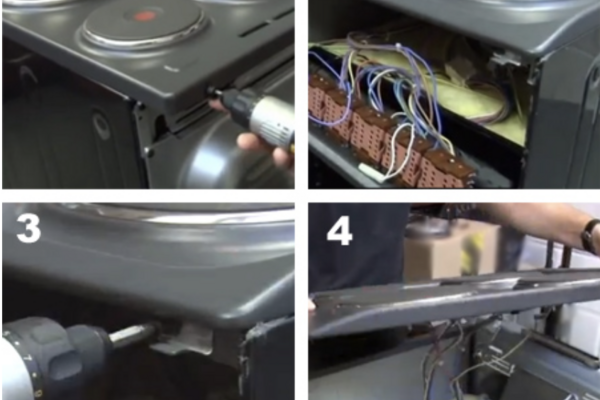 3

4