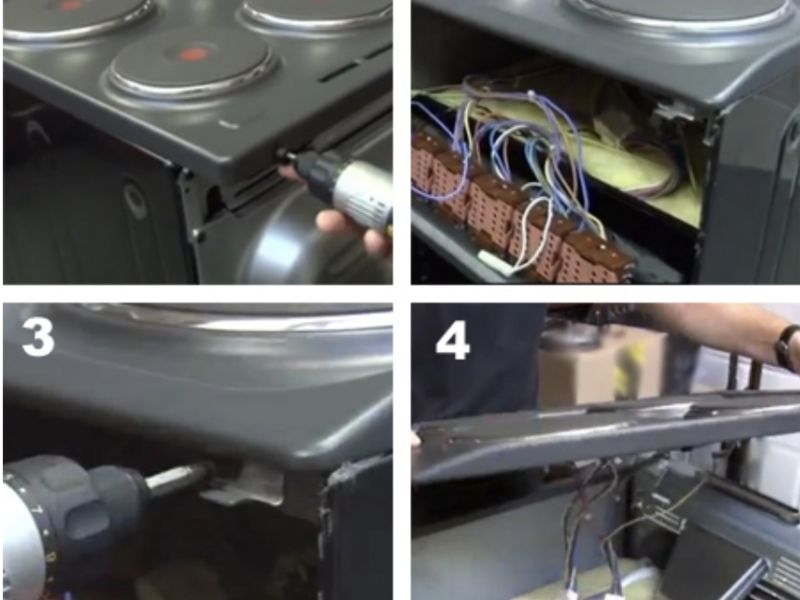 3

4